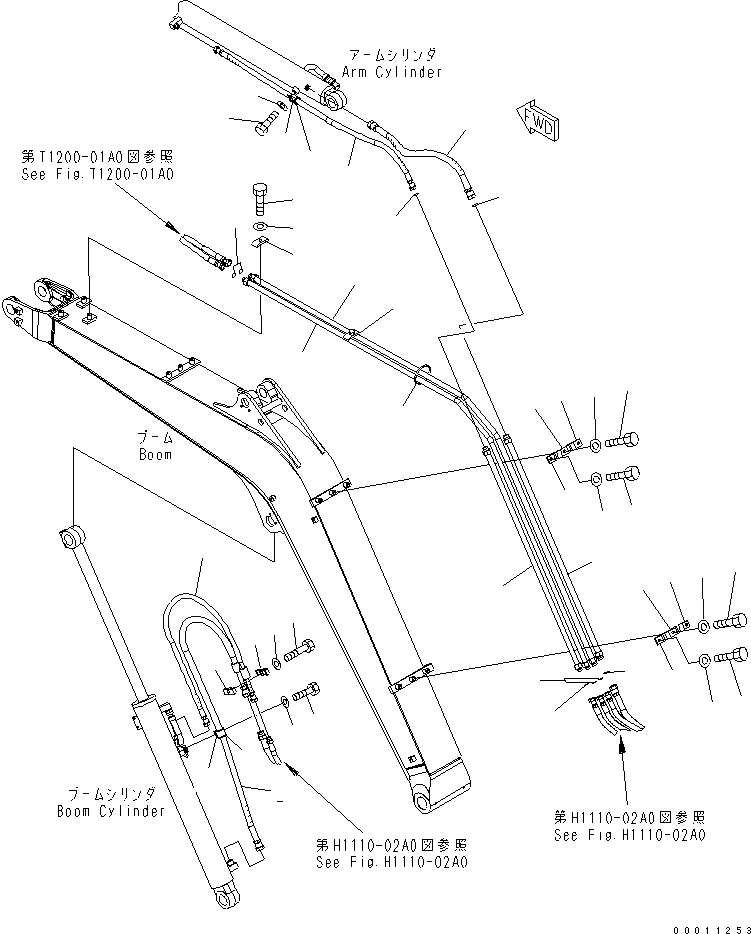 アームシリンダ
Arm Cylinder

FWD

第T1200-01A0図参照
See Fig.T1200-01A0

ブーム
Boom

ブームシリンダ
Boom Cylinder

第H1110-02A0図参照
See Fig.H1110-02A0

第H1110-02A0図参照
See Fig.H1110-02A0

00011253