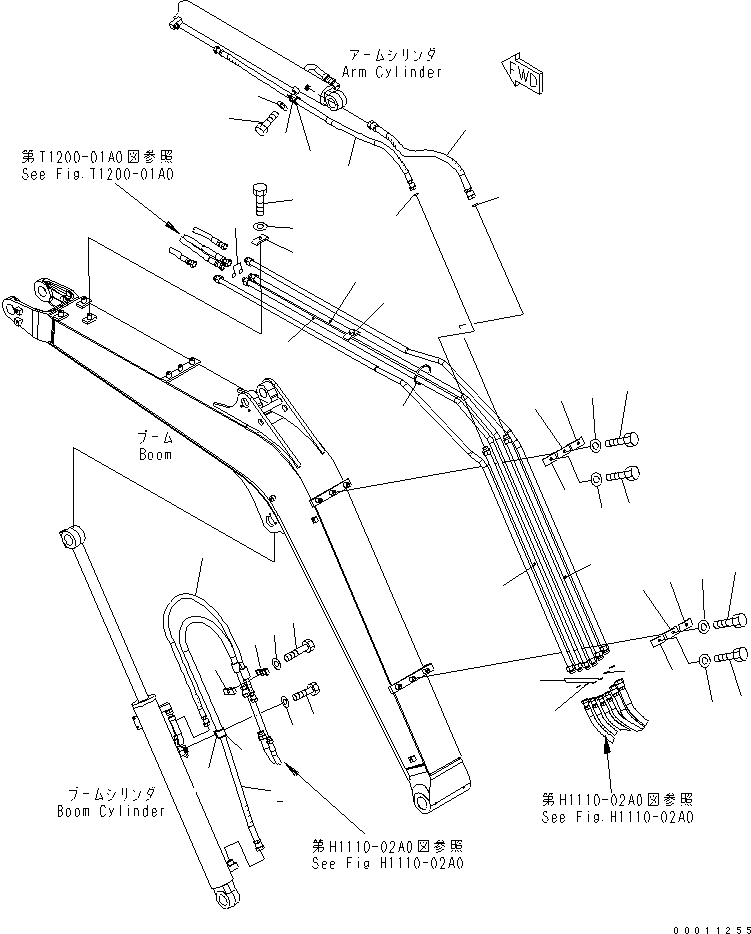 アームシリンダ
Arm Cylinder

FWD

第T1200-01A0図参照
See Fig.T1200-01A0

ブーム
Boom

ブームシリンダ
Boom Cylinder

第H1110-02A0図参照
See Fig H1110-02A0

第H1110-02A0図参照
See Fig.H1110-02A0

00011255