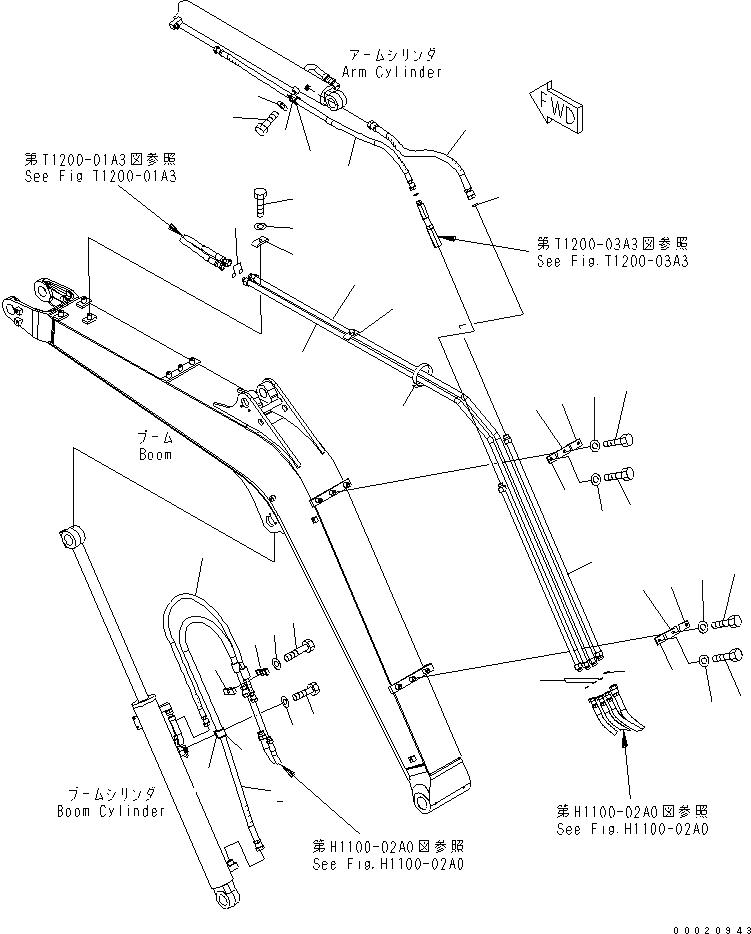 アームシリンダ
Arm Cylinder

FWD

第T1200-01A3図参照
See Fig T1200-01A3

第T1200-03A3図参照
See Fig.T1200-03A3

ブーム
Boom

ブームシリンダ
Boom Cylinder

第H1100-02A0図参照
See Fig.H1100-02A0

第H1100-02A0図参照
See Fig.H1100-02A0

00020943