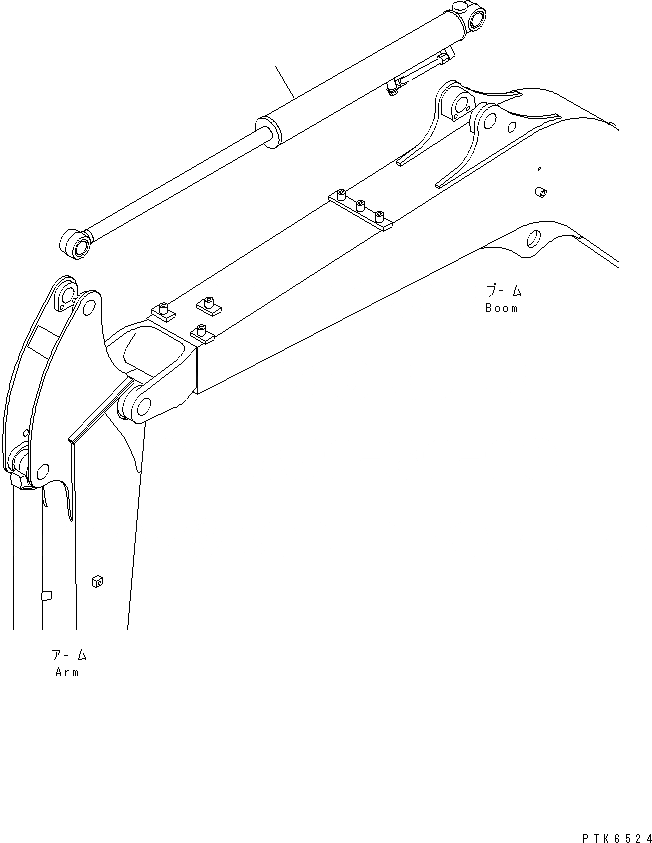 ブーム
Boom

アーム
Arm

PTK6524