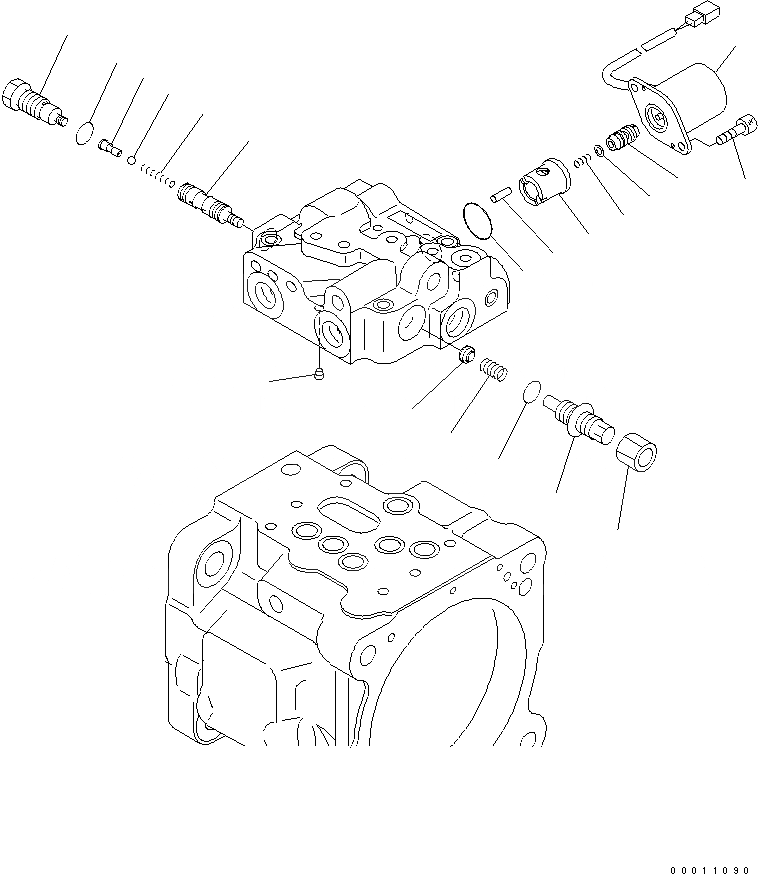 00011090