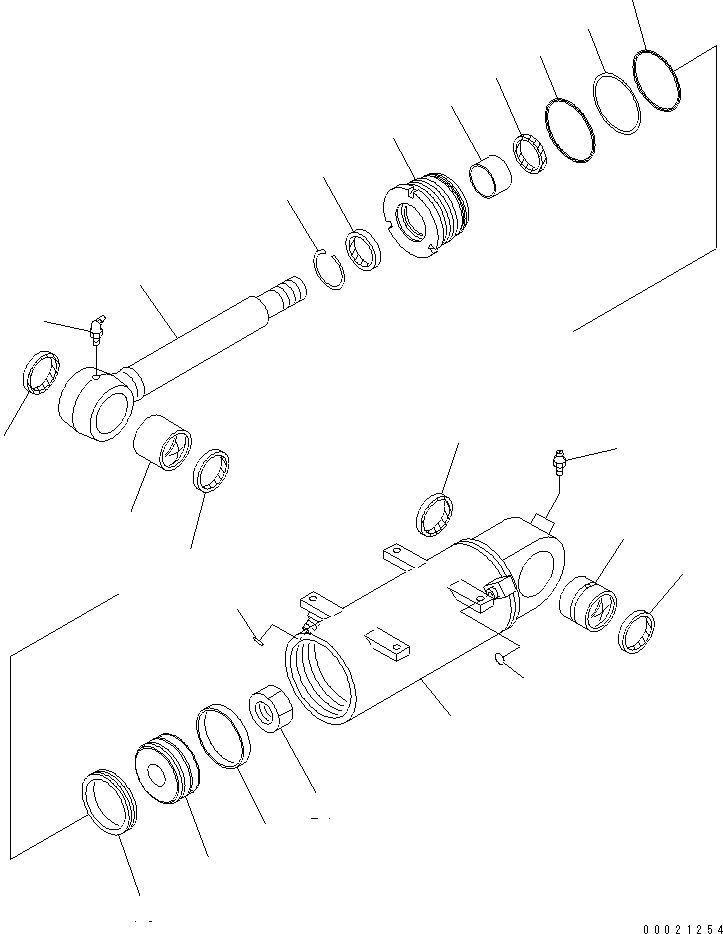 00021254