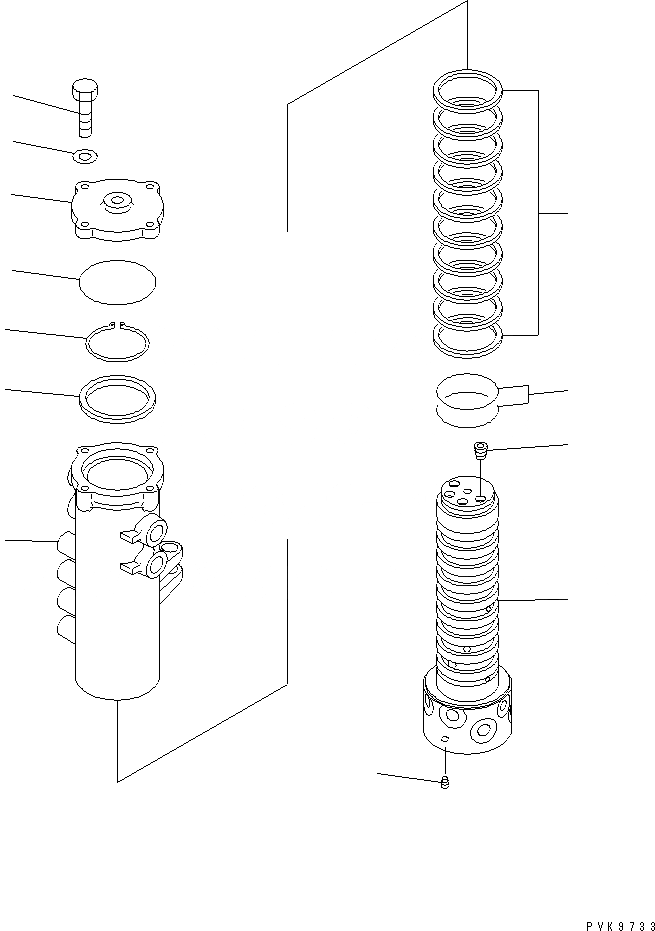 PVK9733