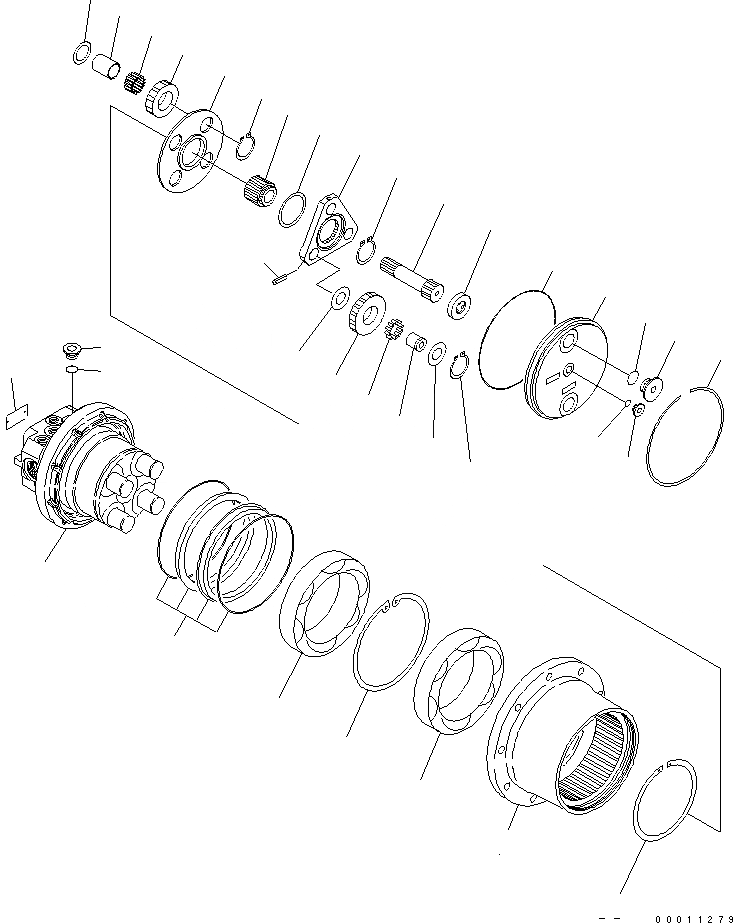 -- 00011279