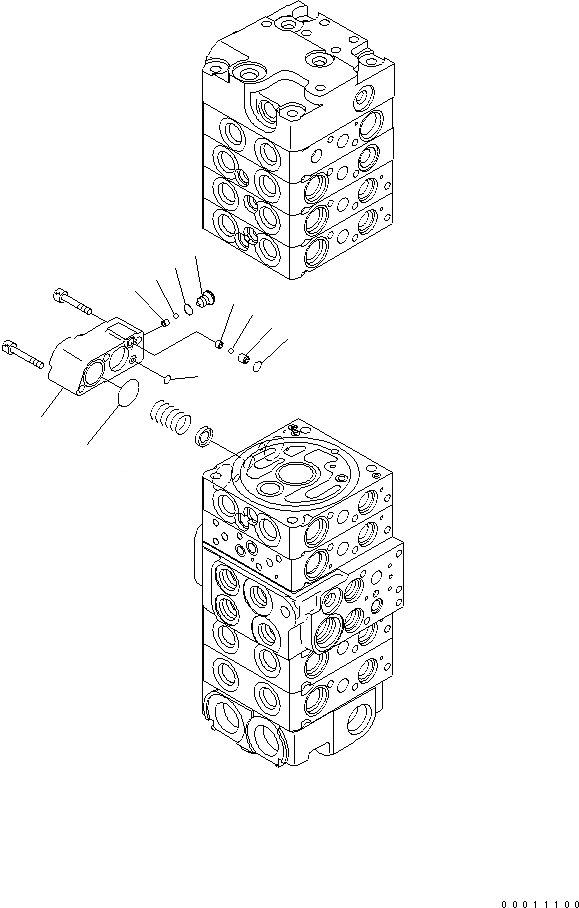 00011100