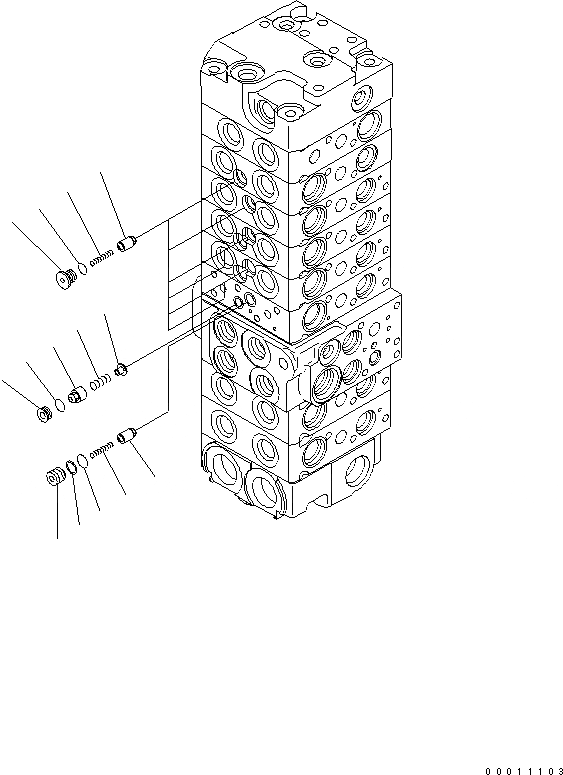 00011103