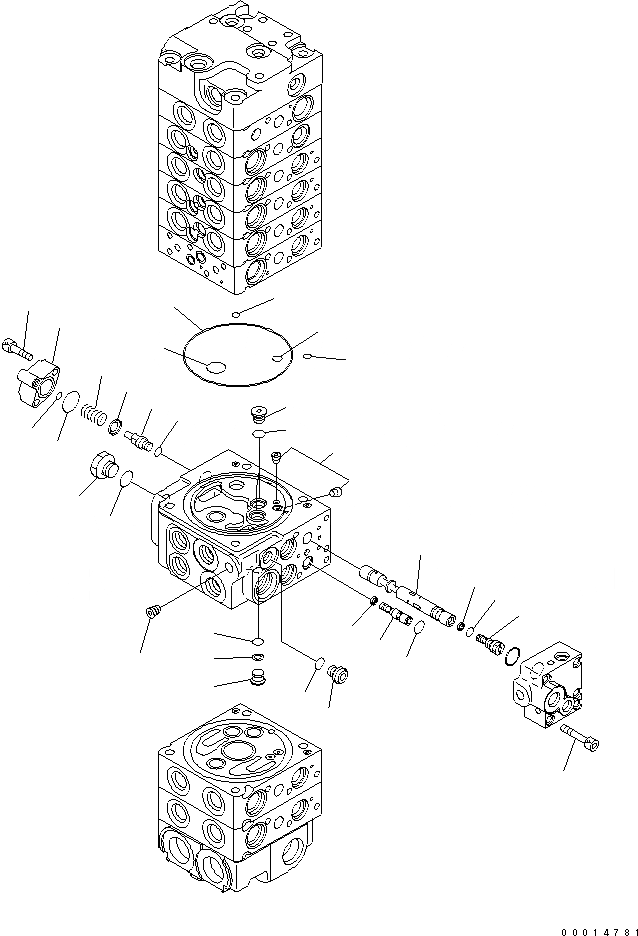 00014781