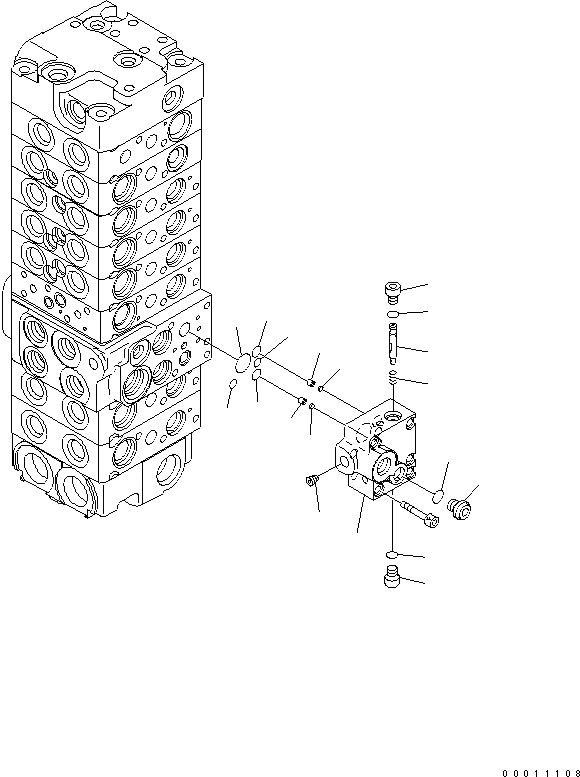 00011108