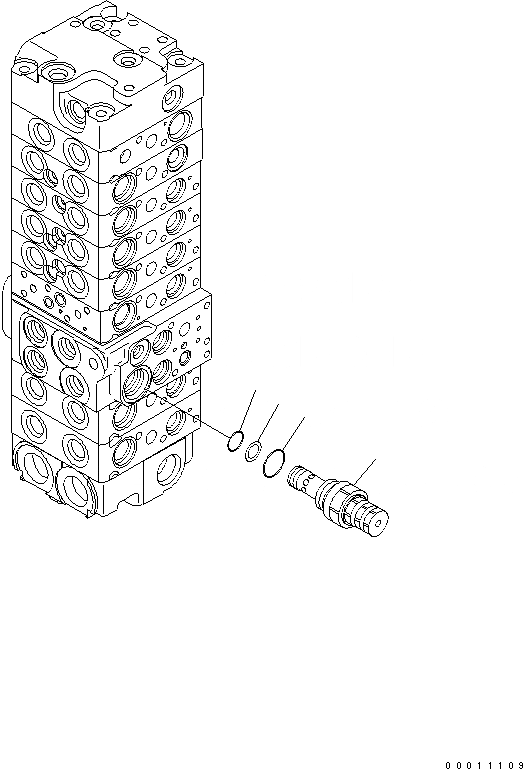 00011109