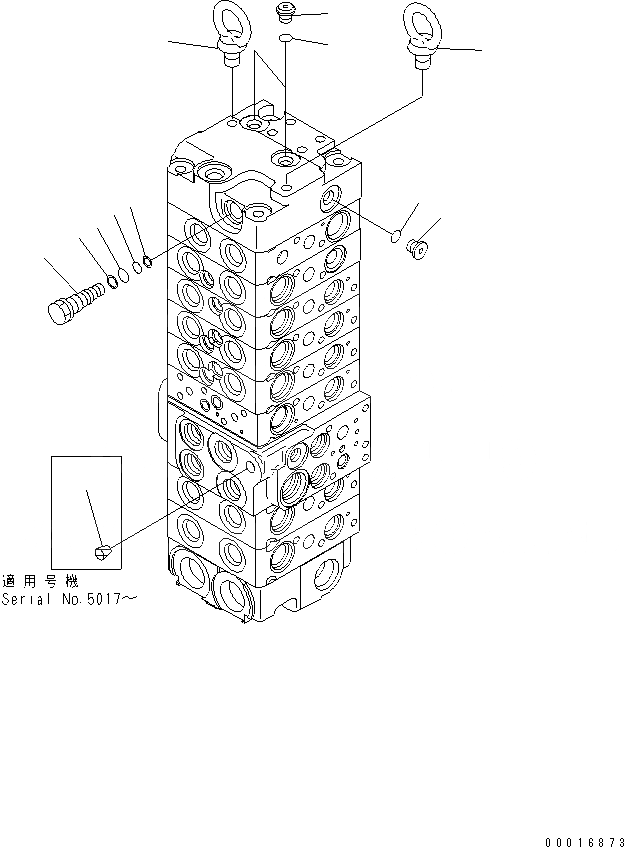 適用号機
Serial No.5017～

00016873