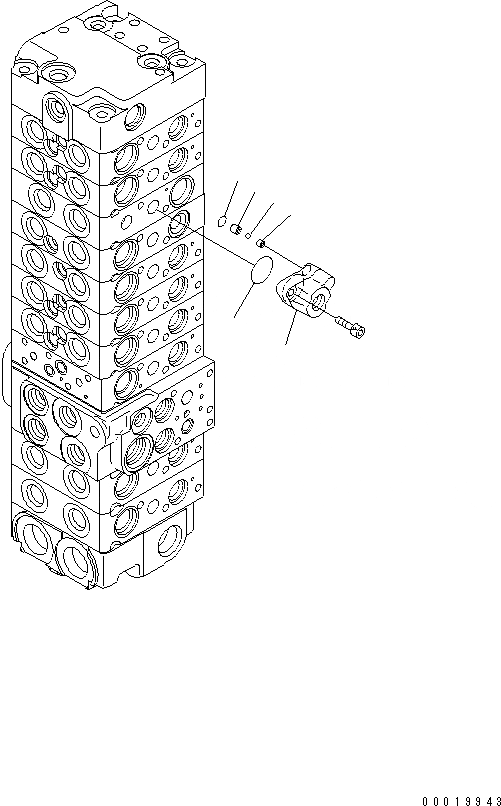 00019943