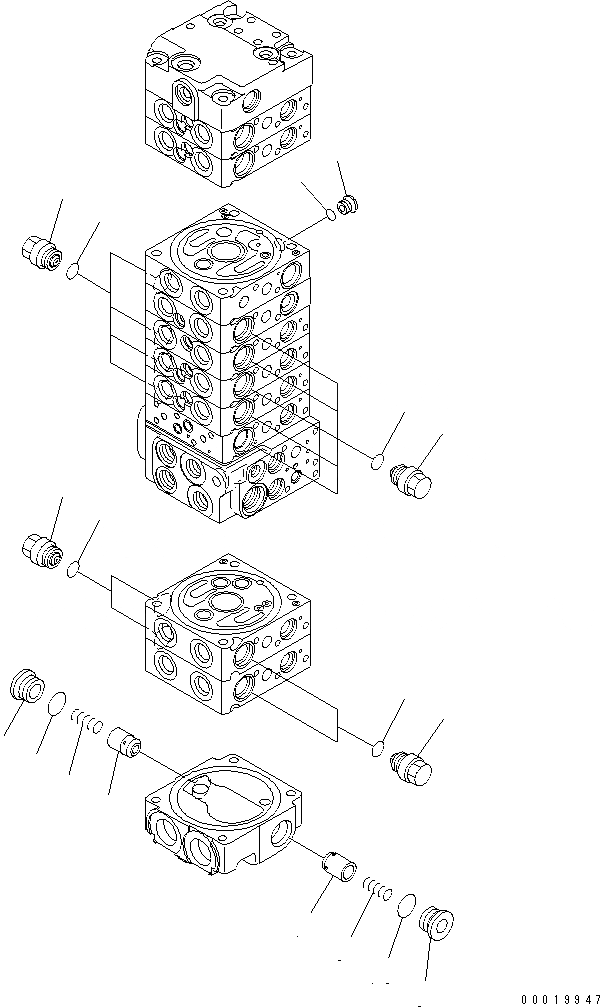 00019947