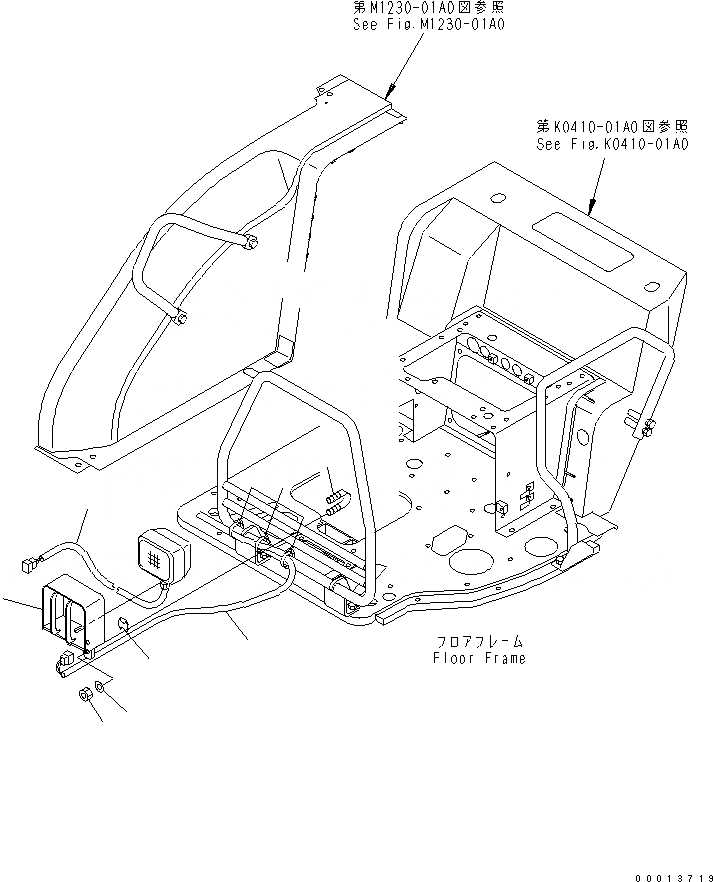 第M1230-01A0図参照
See Fig.M1230-01A0

第K0410-01A0図参照
See Fig.K0410-01A0

フロアフレーム
Floor Frame

00013719