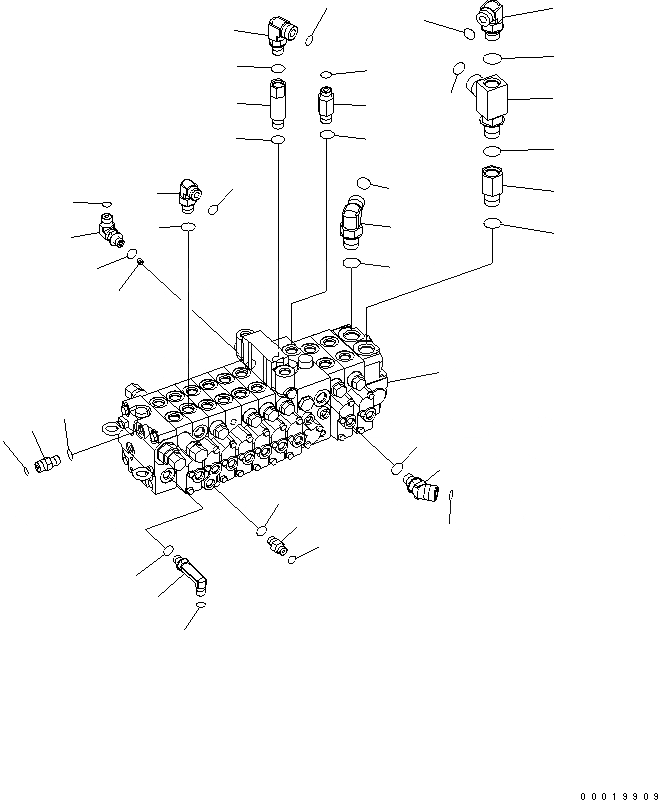 00019909