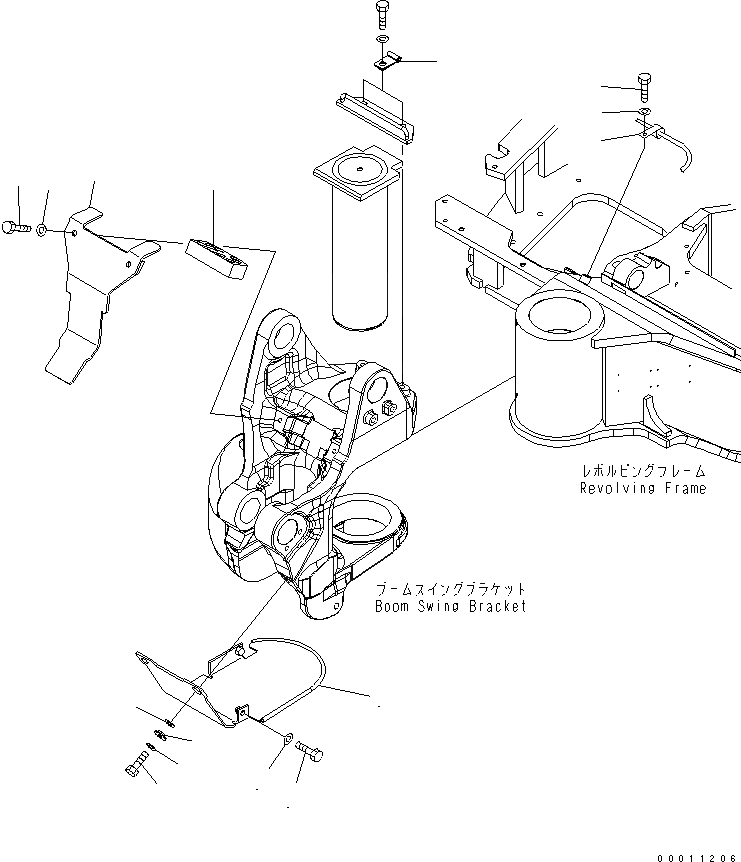 レボルビングフレーム
Revolving Frame

ブームスイングブラケット
Boom Swing Bracket

00011206