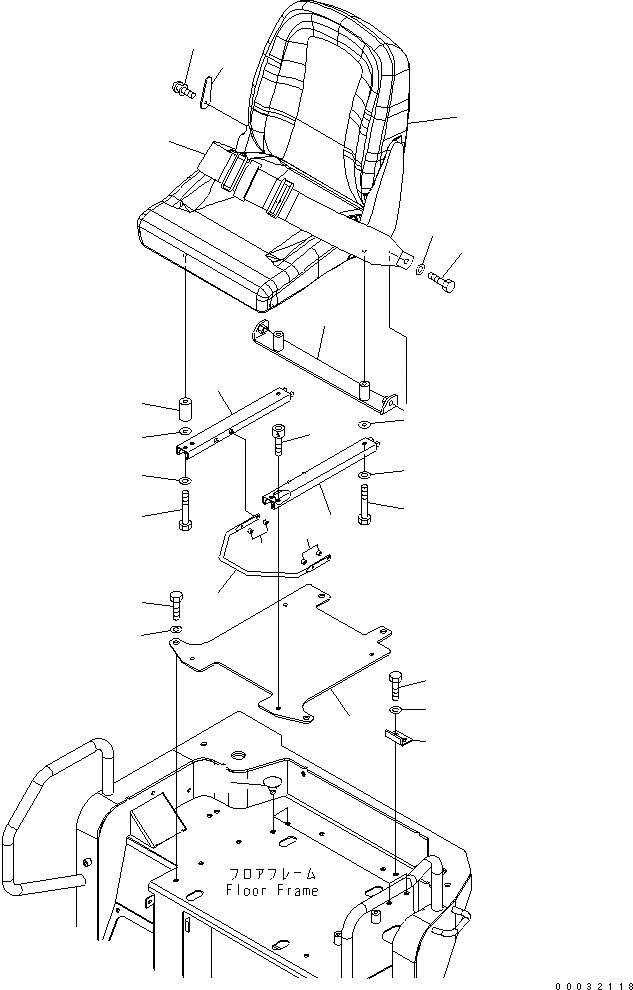 フロアフレーム
Floor Frame

00032118