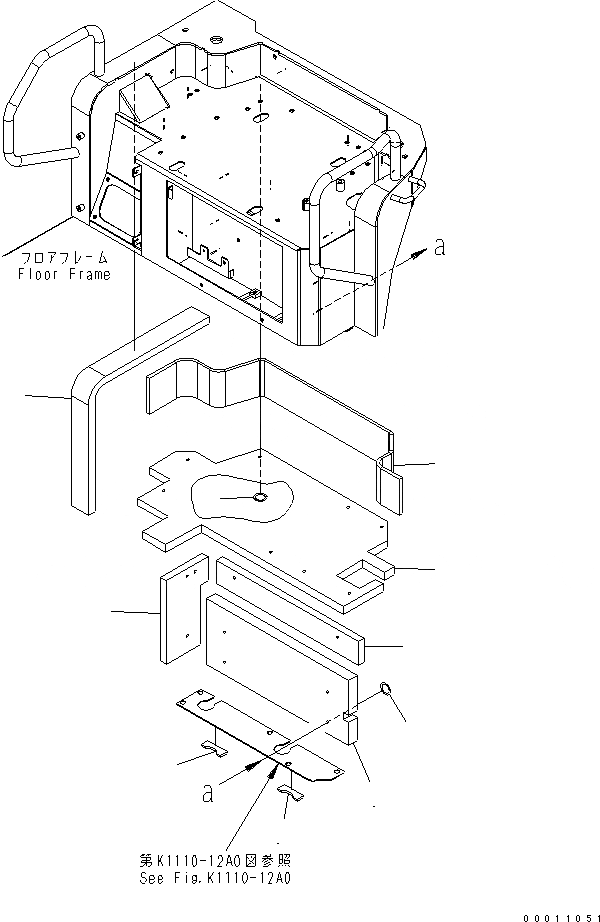 フロアフレーム
Floor Frame

a

a

第K1110-12A0図参照
See Fig.K1110-12A0

00011051