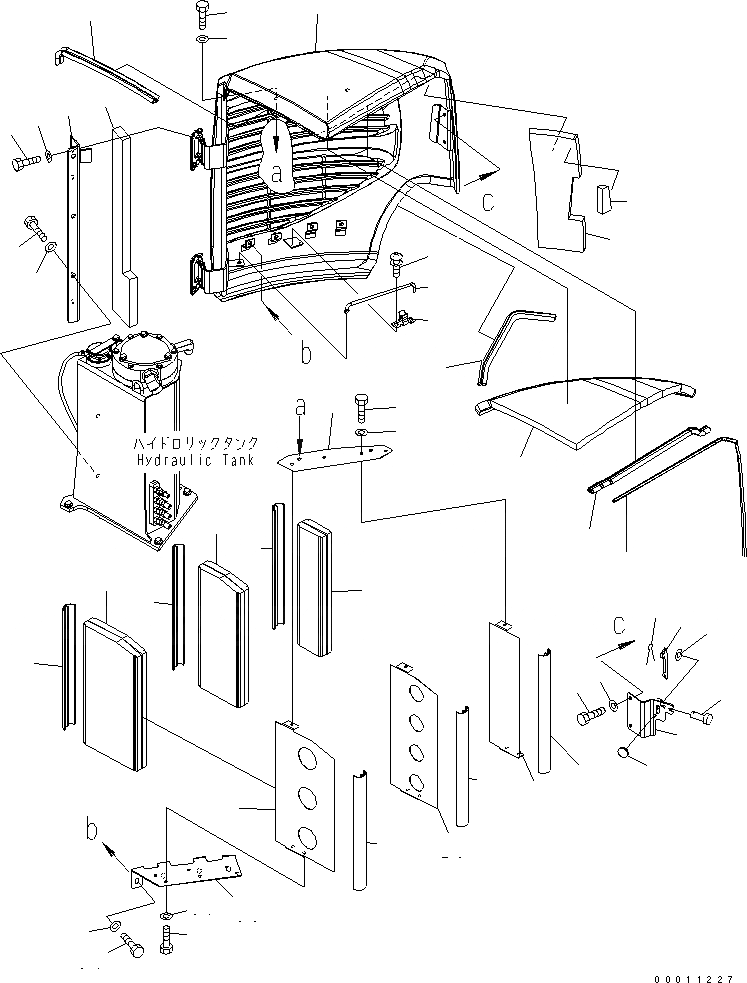 a
c
b
a
ハイドロリックタンク
Hydraulic Tank
c
b
00011227