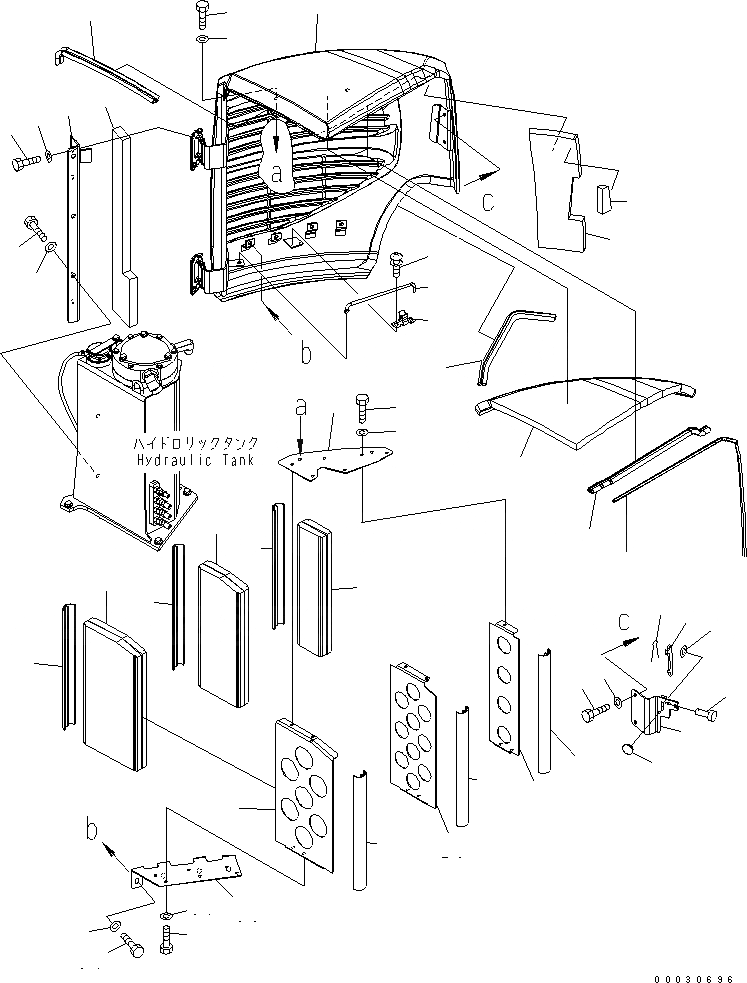 a
c
b
a
ハイドロリックタンク
Hydraulic Tank
c
b
00030696