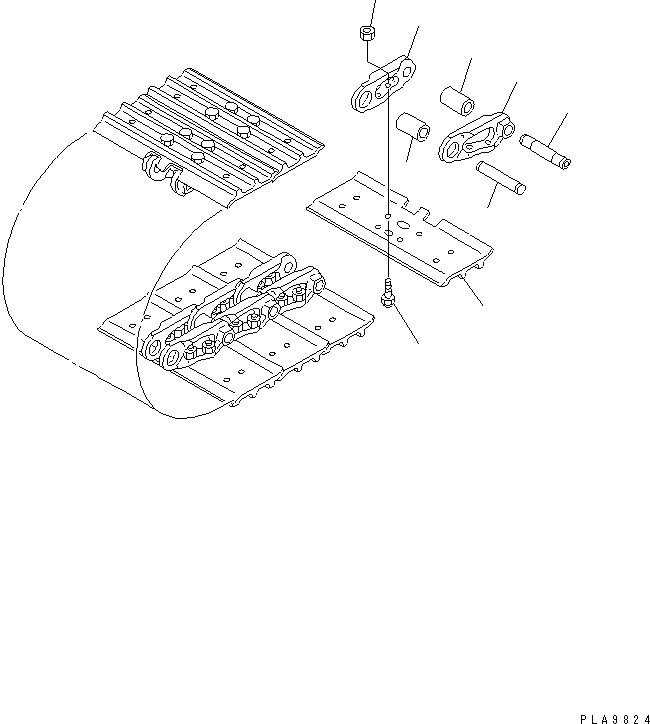 PLA9824