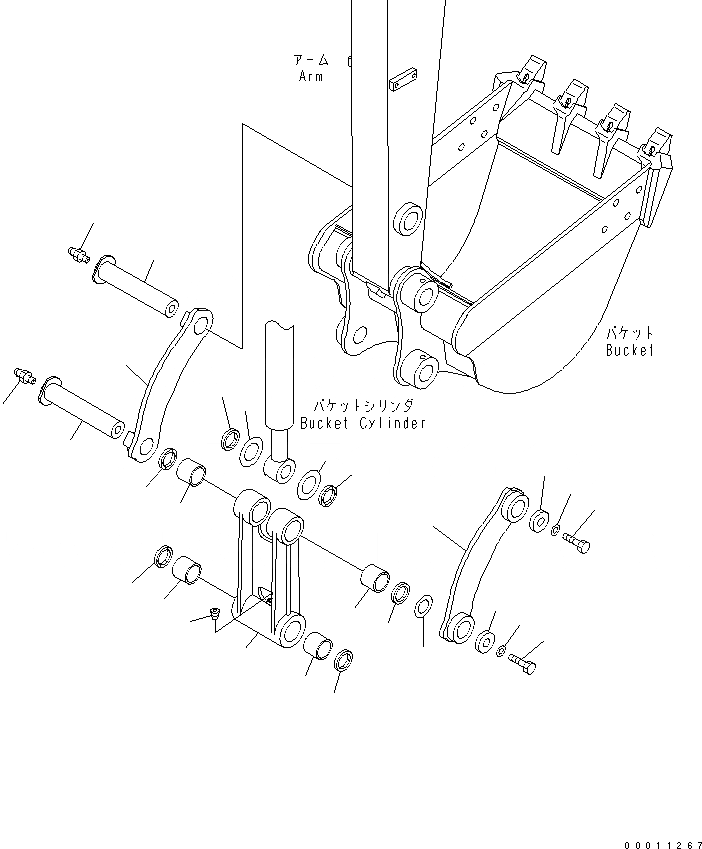 アーム
Arm

バケット
Bucket

バケットシリンダ
Bucket Cylinder

00011267