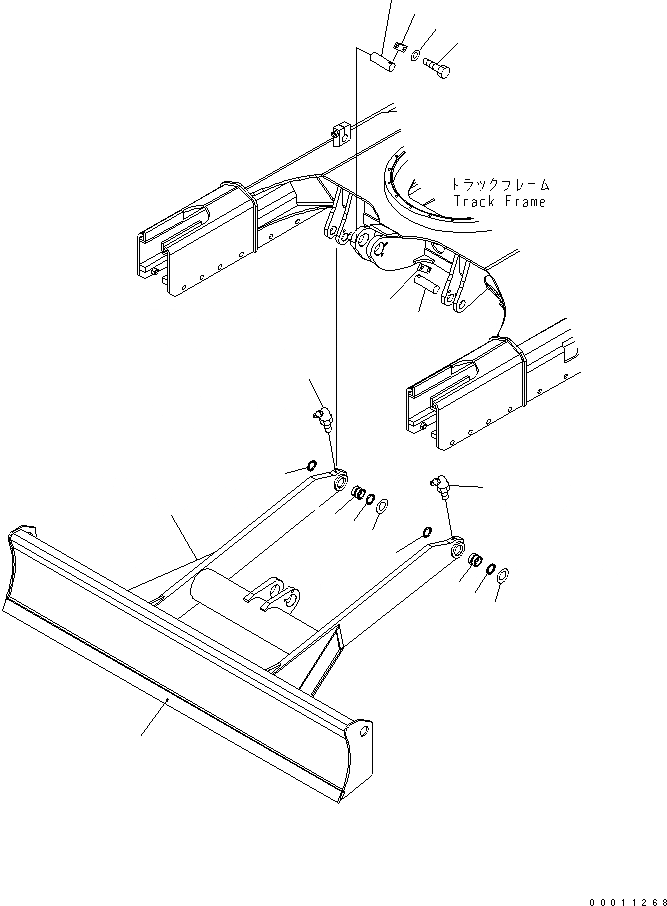 トラックフレーム
Track Frame

00011268