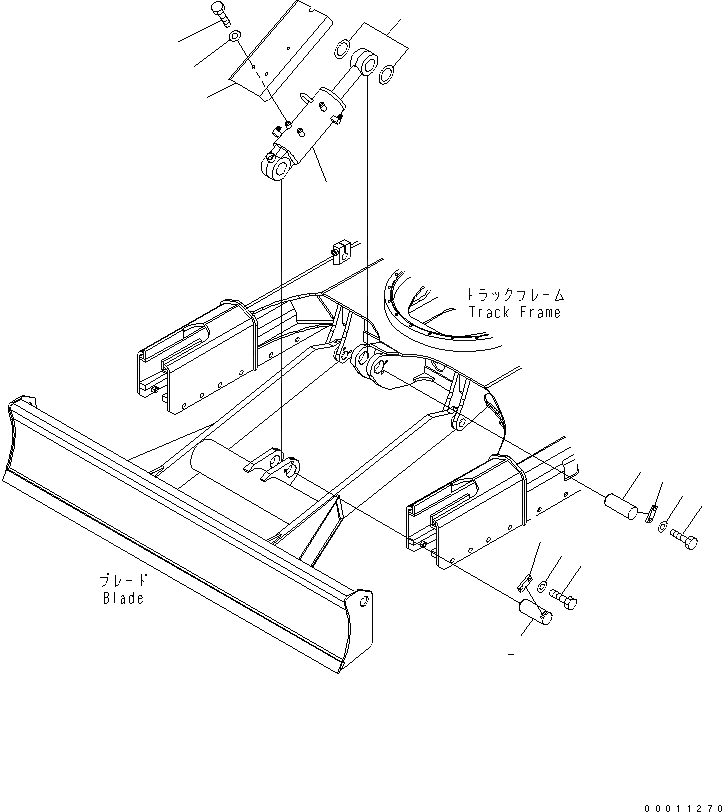 トラックフレーム
Track Frame

ブレード
Blade

00011270