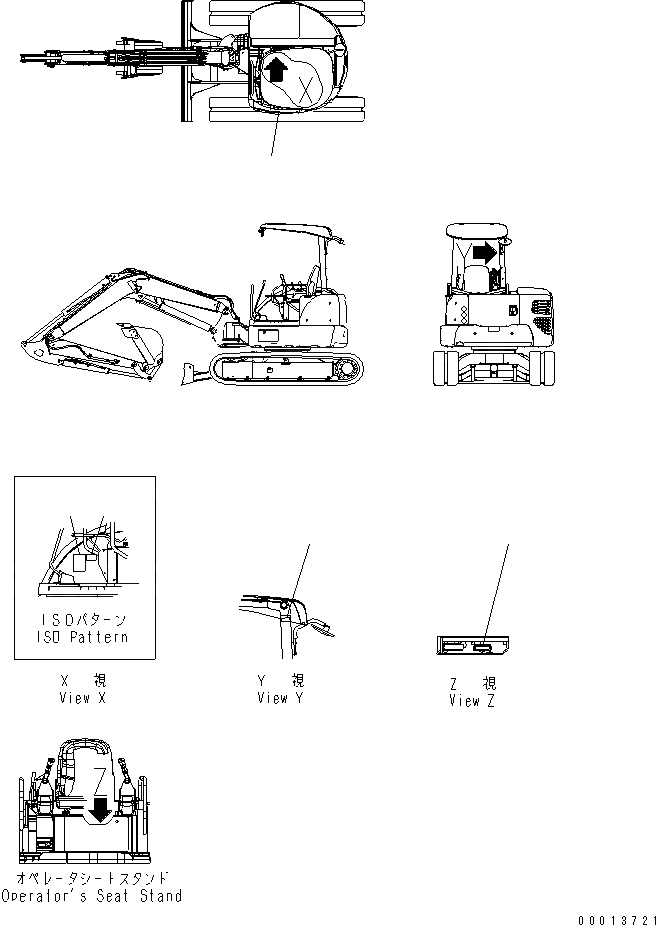 X

ISOパターン
ISO Pattern

X 視
View X

Y 視
View Y

Z 視
View Z

Z

オペレータシートスタンド
Operator's Seat Stand

00013721