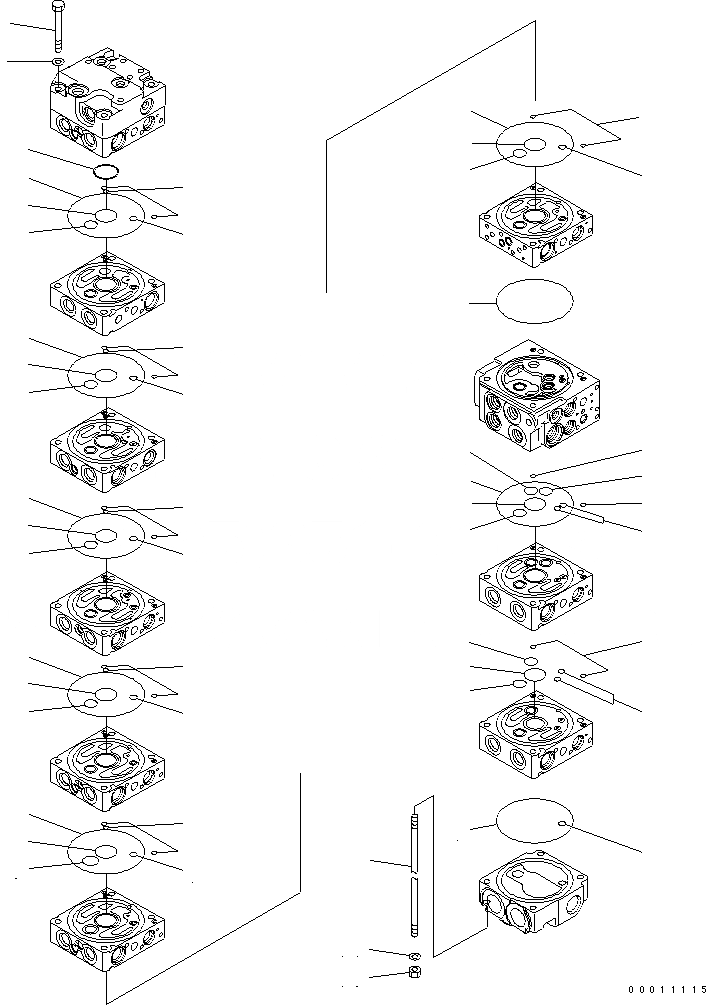 00011115