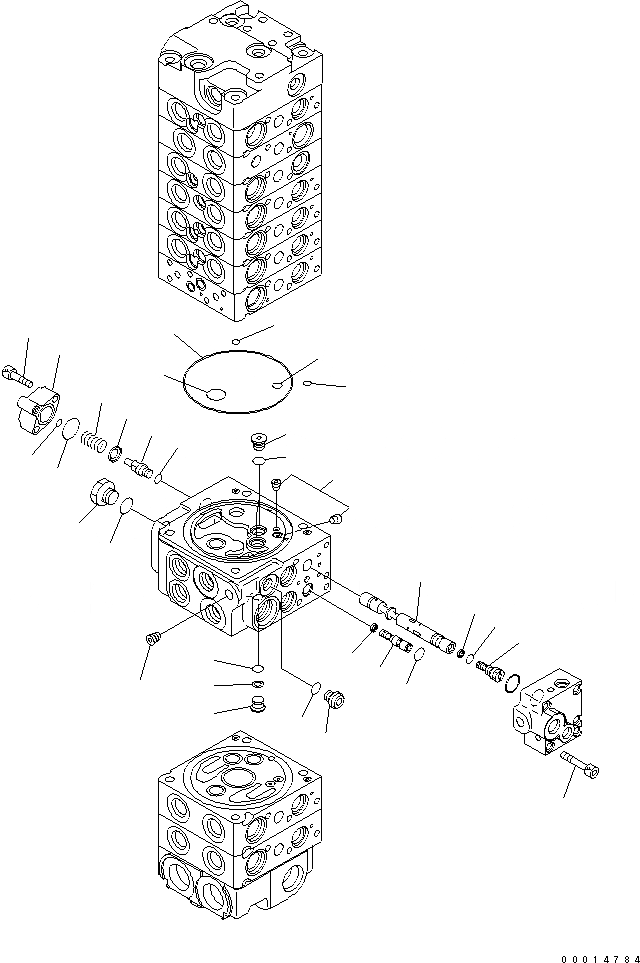 00014784