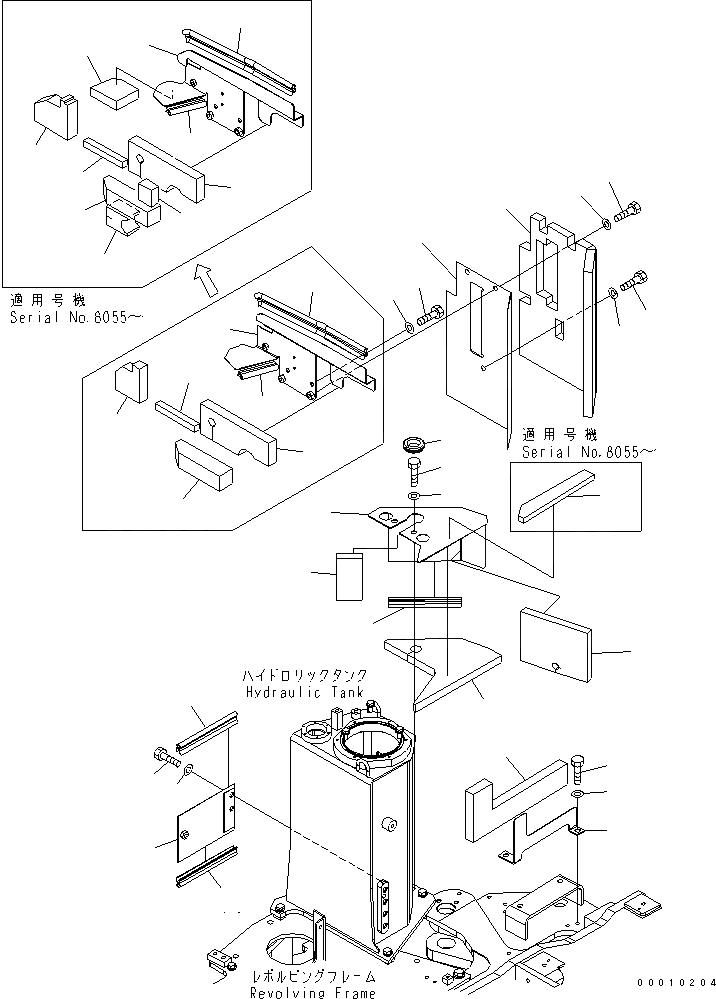 適用号機
Serial No.6055～

適用号機
Serial No.8055～

ハイドロリックタンク
Hydraulic Tank

レボルビングフレーム
Revolving Frame

00010204