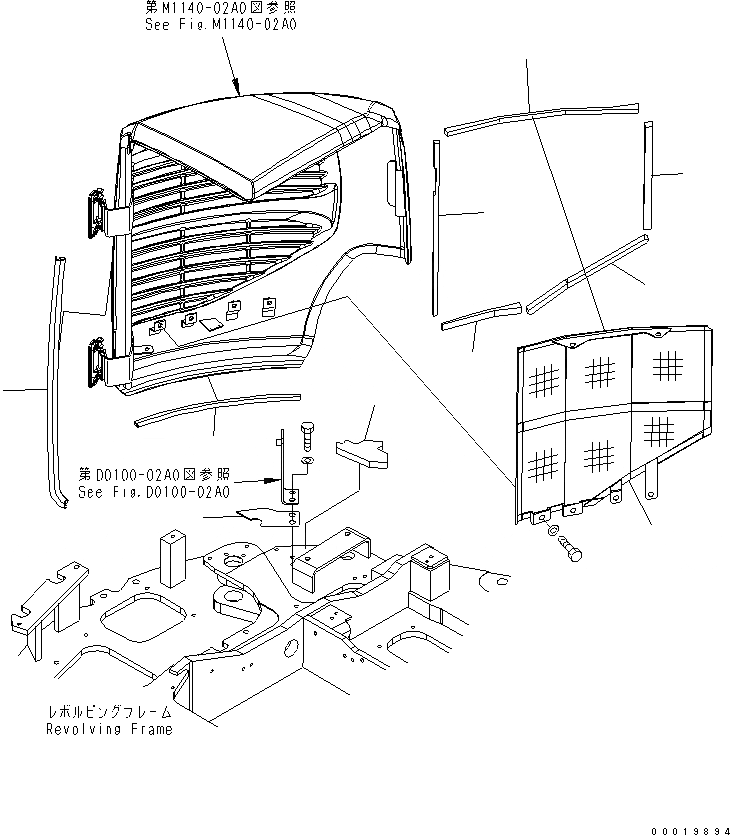 第M1140-02A0図参照
See Fig.M1140-02A0

第D0100-02A0図参照
See Fig.D0100-02A0

レボルビングフレーム
Revolving Frame

00019894