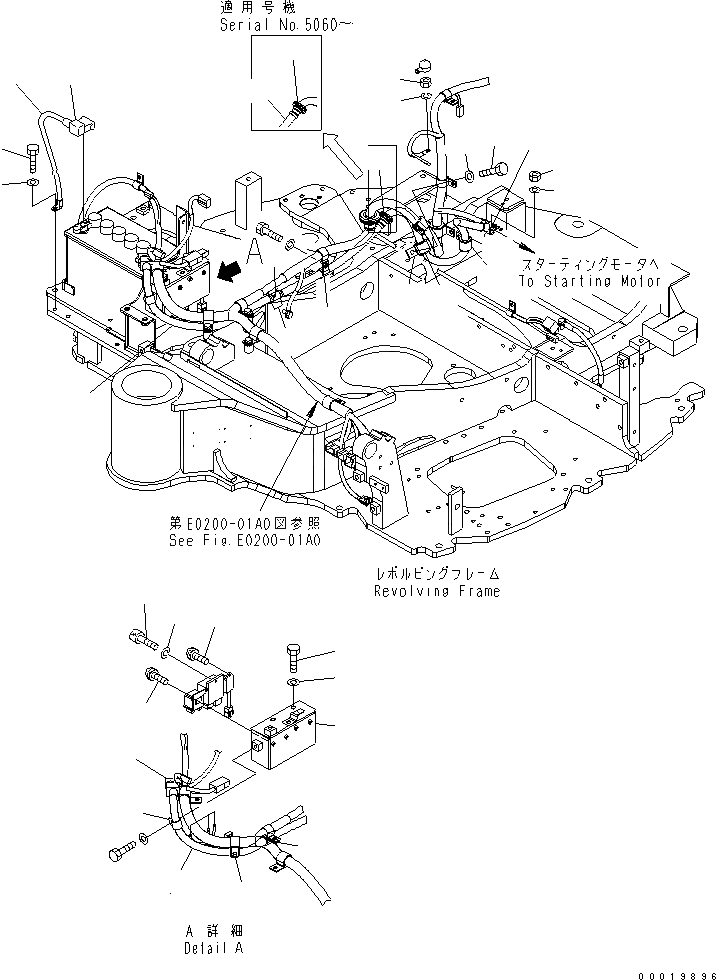 適用号機
Serial No.5060～

A

スターティングモータへ
To Starting Motor

第E0200-01A0図参照
See Fig.E0200-01A0

レボルビングフレーム
Revolving Frame

A 詳細
Detail A

00019896