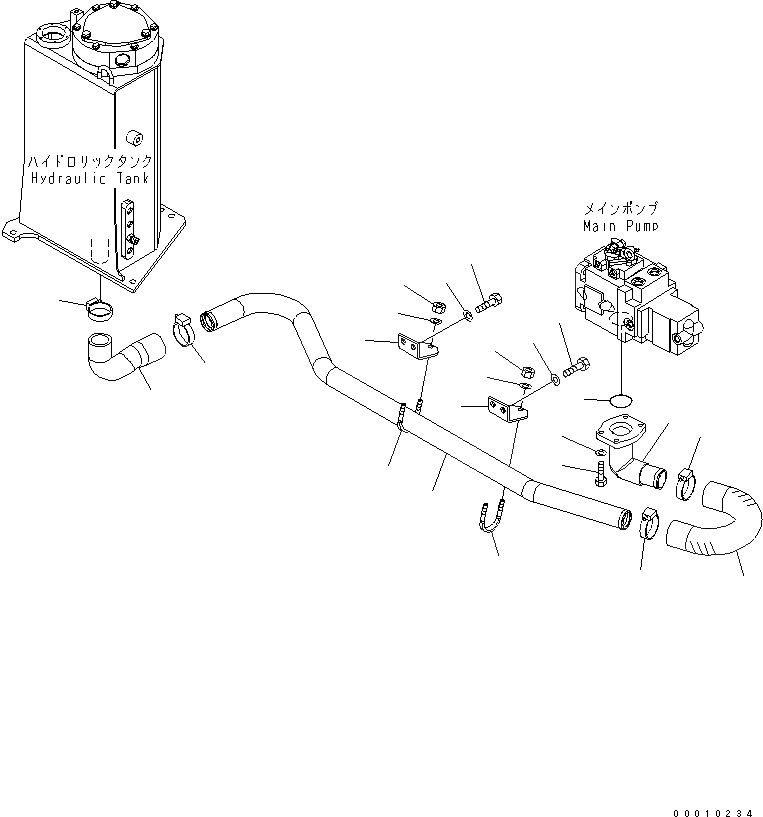 ハイドロリックタンク
Hydraulic Tank

メインポンプ
Main Pump

00010234