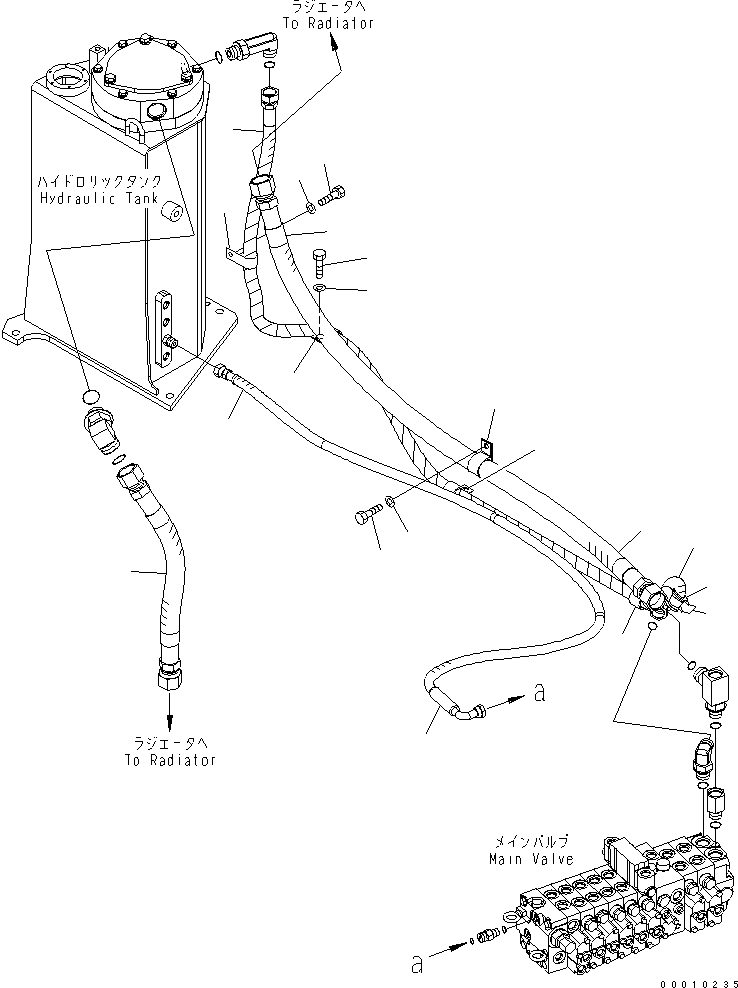 ラジエータへ
To Radiator

ハイドロリックタンク
Hydraulic Tank

a

ラジエータへ
To Radiator

メインバルブ
Main Valve

a

00010235