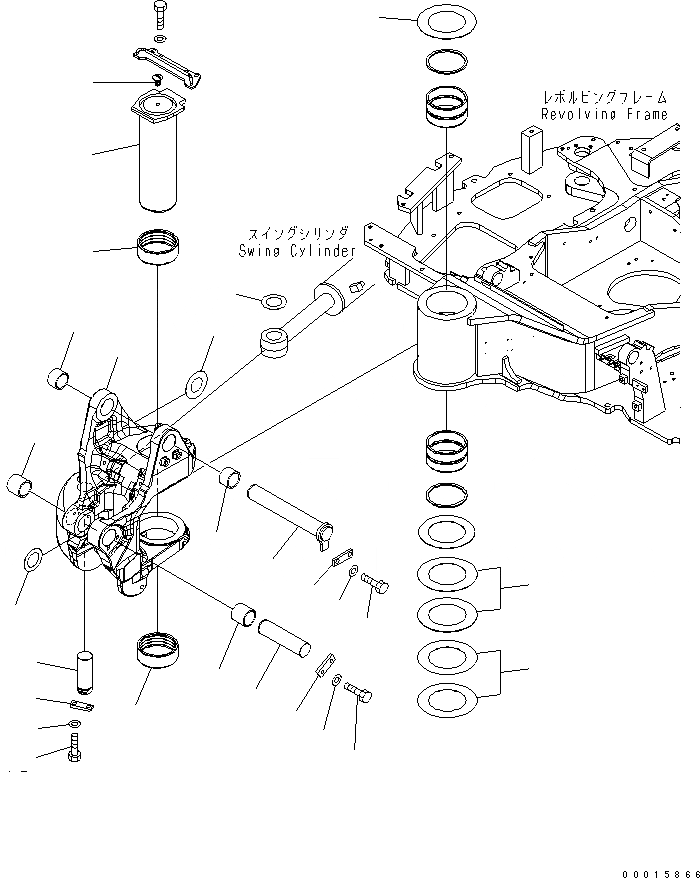 レボルビングフレーム
Revolving Frame

スイングシリンダ
Swing Cylinder

00015866