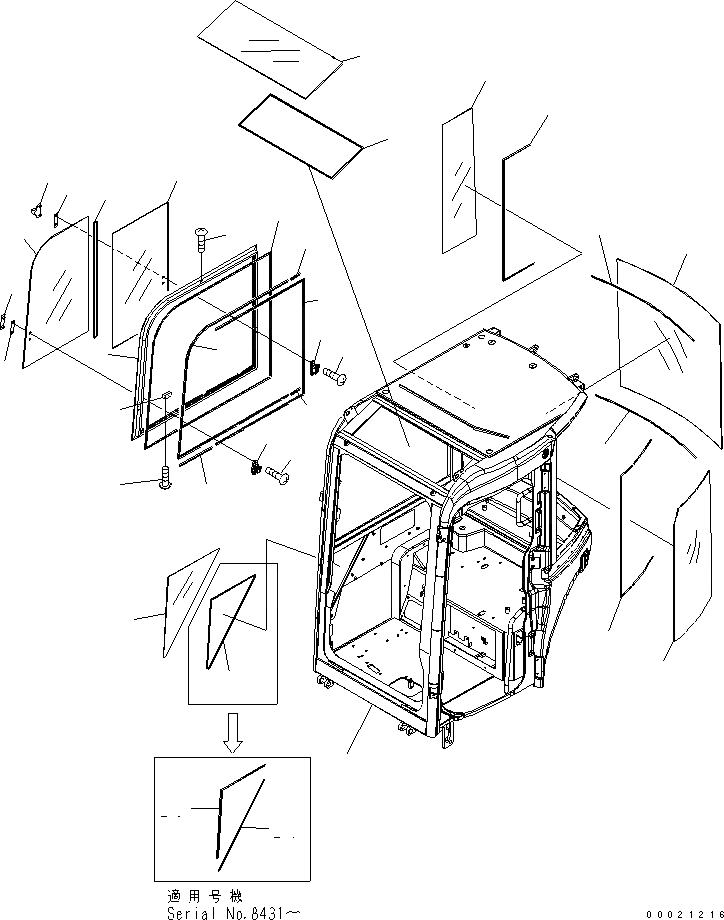 適用号機
Serial No.8431～

00021216