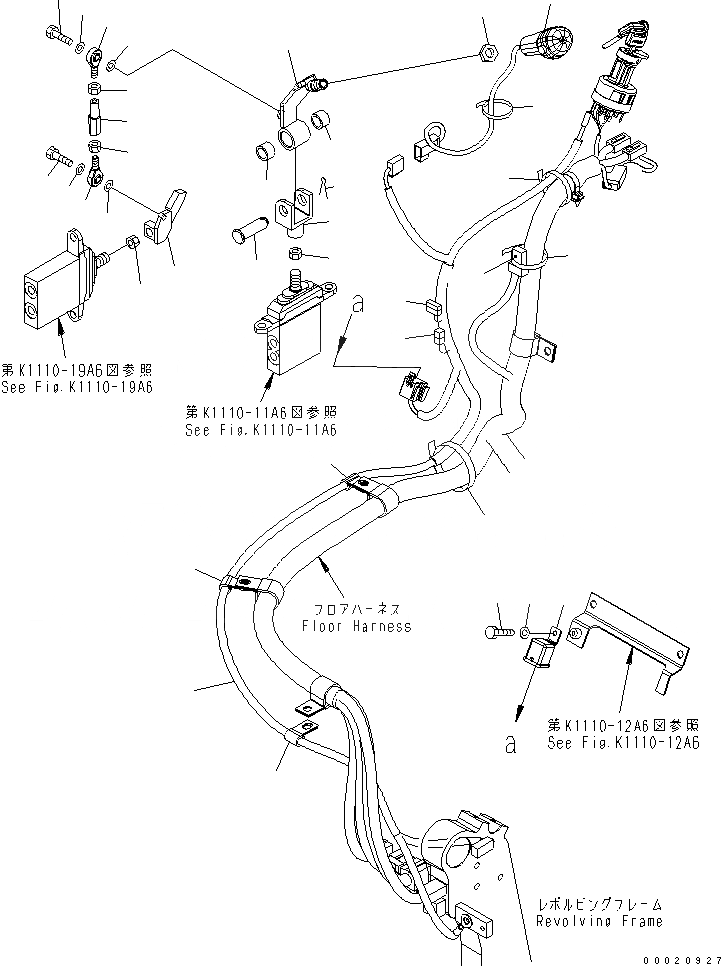 第K1110-19A6図参照
See Fig.K1110-19A6

第K1110-11A6図参照
See Fig.K1110-11A6

a

フロアハーネス
Floor Harness

a

第K1110-12A6図参照
See Fig.K1110-12A6

レボルビングフレーム
Revolving Frame

00020927