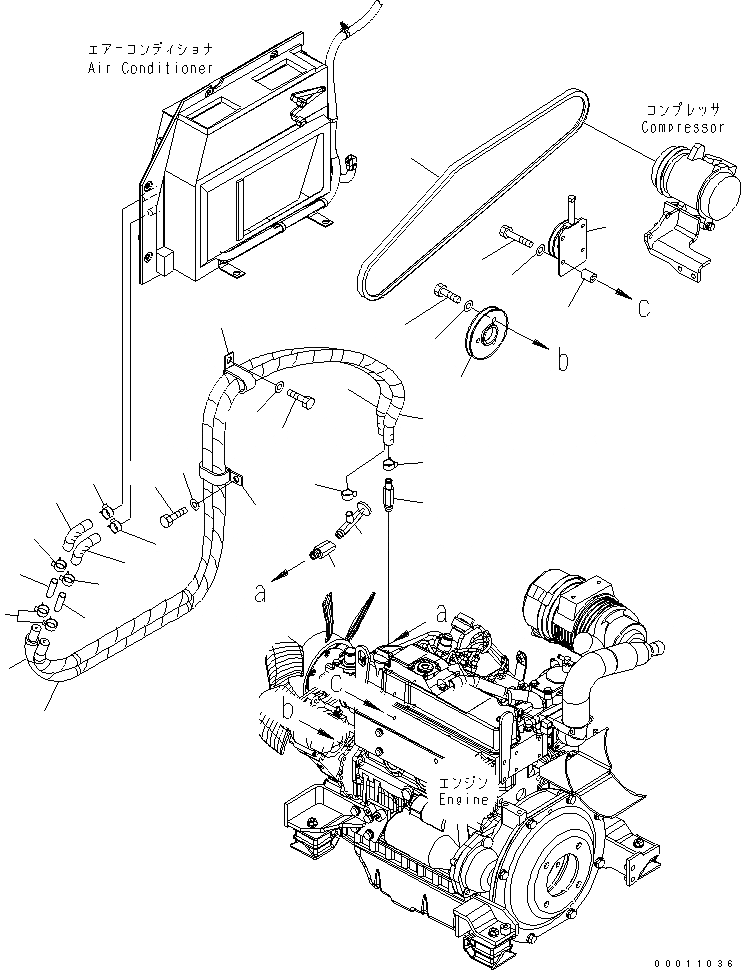 エアーコンディショナ
Air Conditioner

コンプレッサ
Compressor

c

b

a

a

c

b

エンジン
Engine

00011036