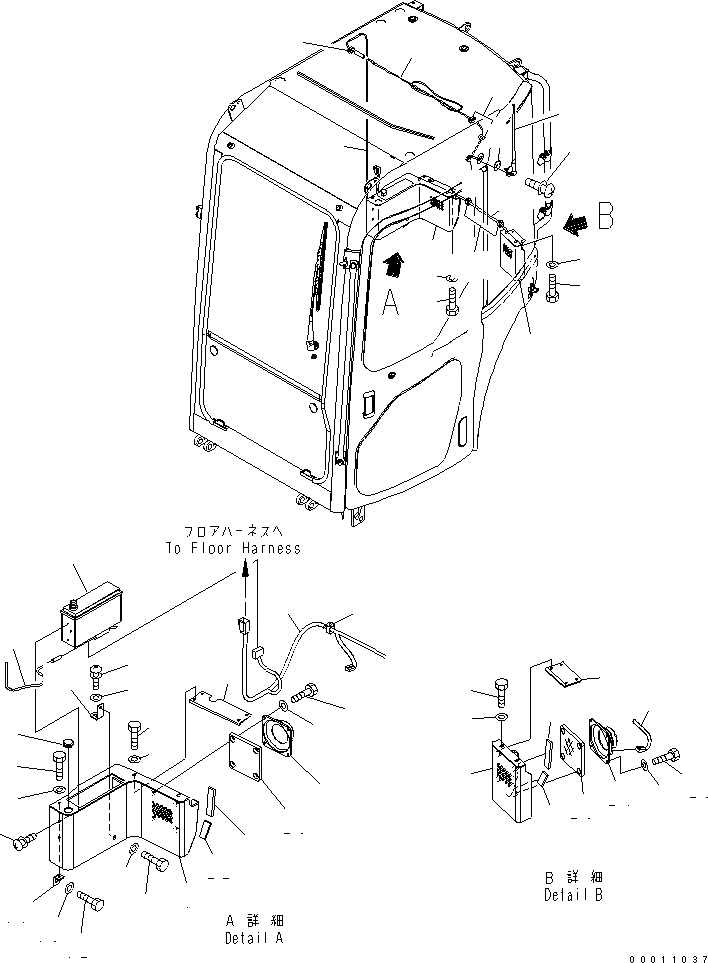 B

A

フロアハーネスへ
To Floor Harness

A 詳細
Detail A

B 詳細
Detail B

00011037