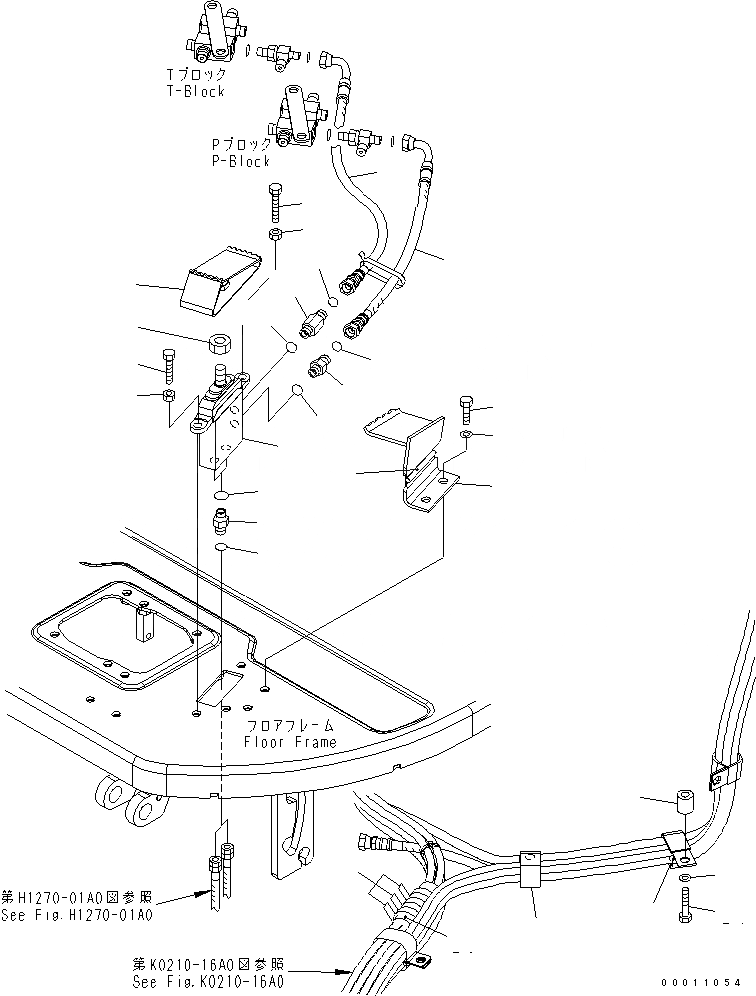 Tブロック
T-Block

Pブロック
P-Block

フロアフレーム
Floor Frame

第H1270-01A0図参照
See Fig.H1270-01A0

第K0210-16A0図参照
See Fig.K0210-16A0

00011054