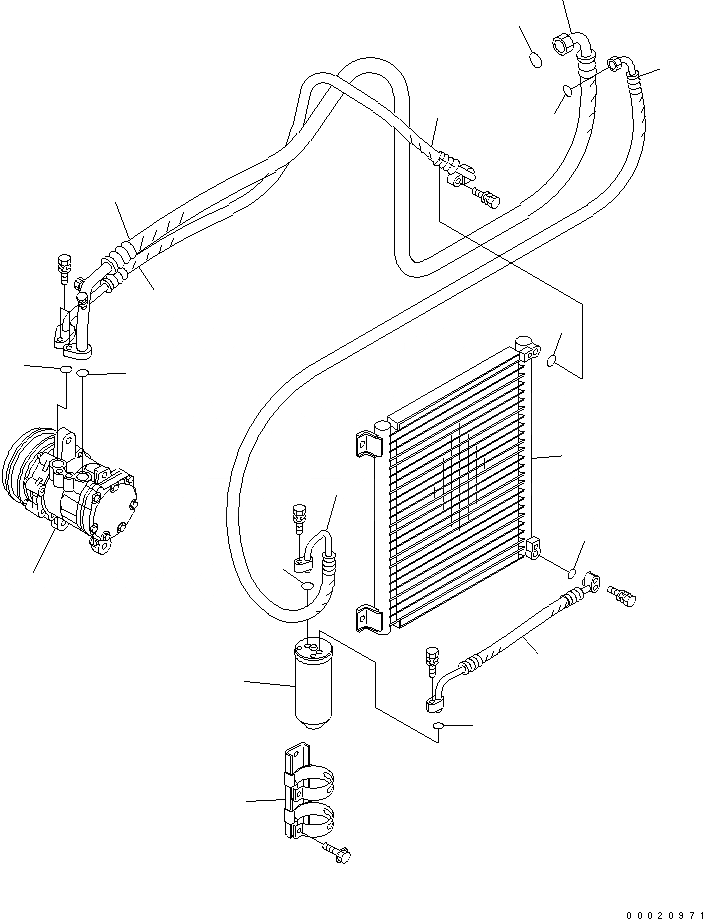 00020971