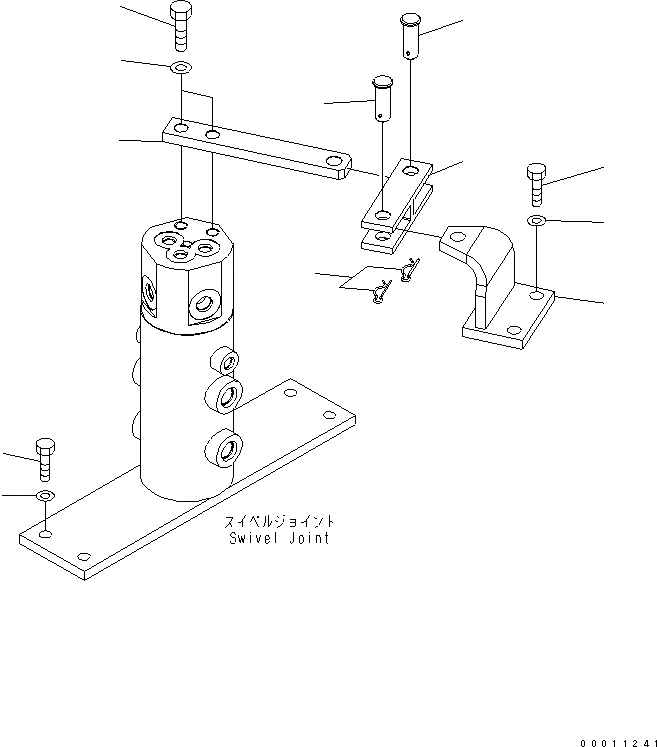 スイベルジョイント
Swivel Joint

00011241