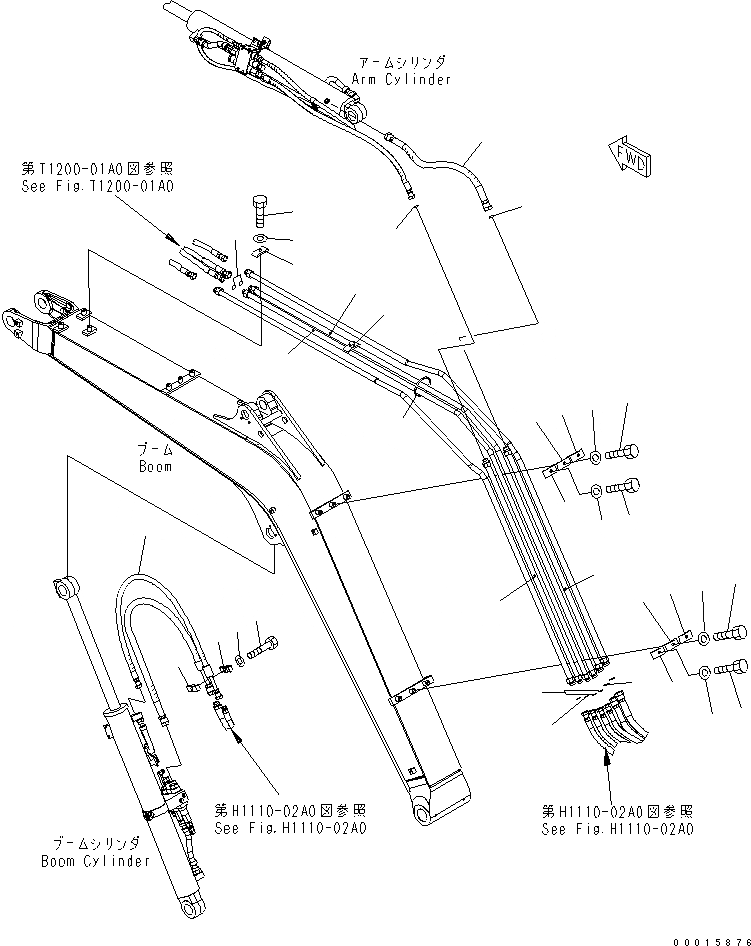 アームシリンダ
Arm Cylinder

FWD

第T1200-01A0図参照
See Fig.T1200-01A0

ブーム
Boom

第H1110-02A0図参照
See Fig.H1110-02A0

第H1110-02A0図参照
See Fig.H1110-02A0

ブームシリンダ
Boom Cylinder

00015876