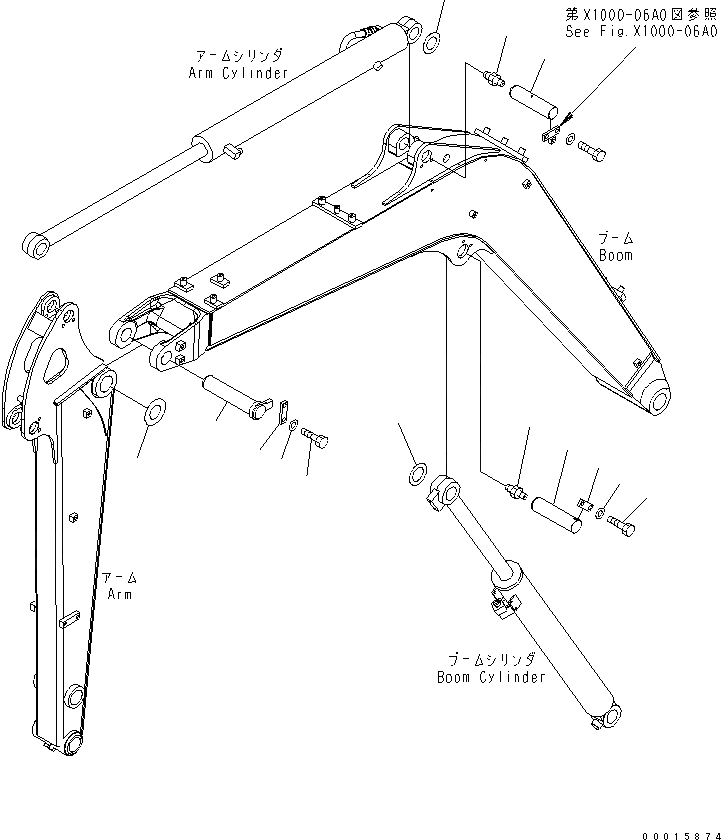 第X1000-06A0図参照
See Fig.X1000-06A0

アームシリンダ
Arm Cylinder

ブーム
Boom

アーム
Arm

ブームシリンダ
Boom Cylinder

00015874