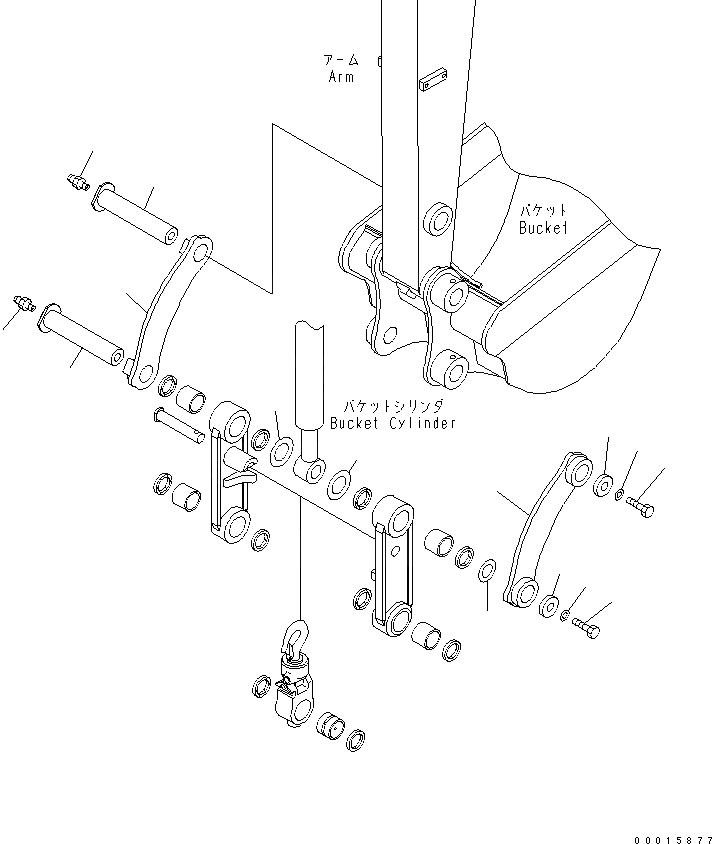 アーム
Arm

バケット
Bucket

バケットシリンダ
Bucket Cylinder

00015877