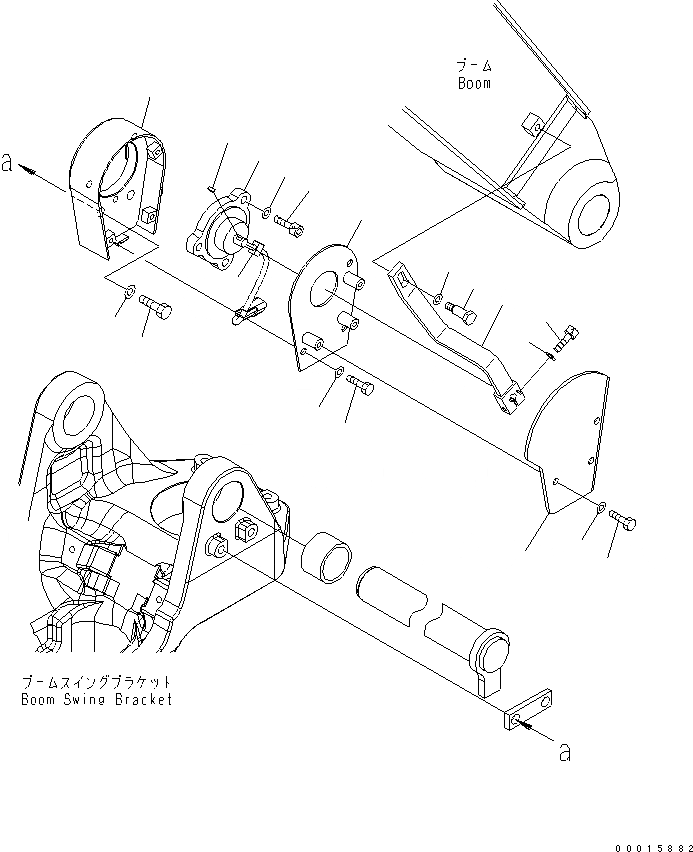 ブーム
Boom

a

ブームスイングブラケット
Boom Swing Bracket

a

00015882