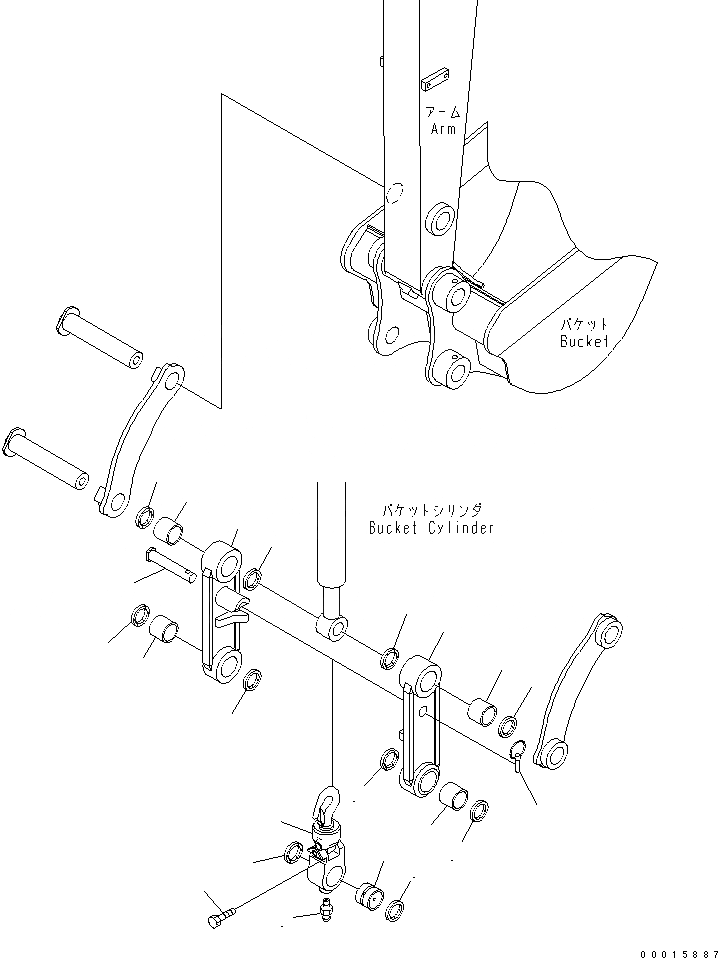 アーム
Arm

バケット
Bucket

バケットシリンダ
Bucket Cylinder

00015887