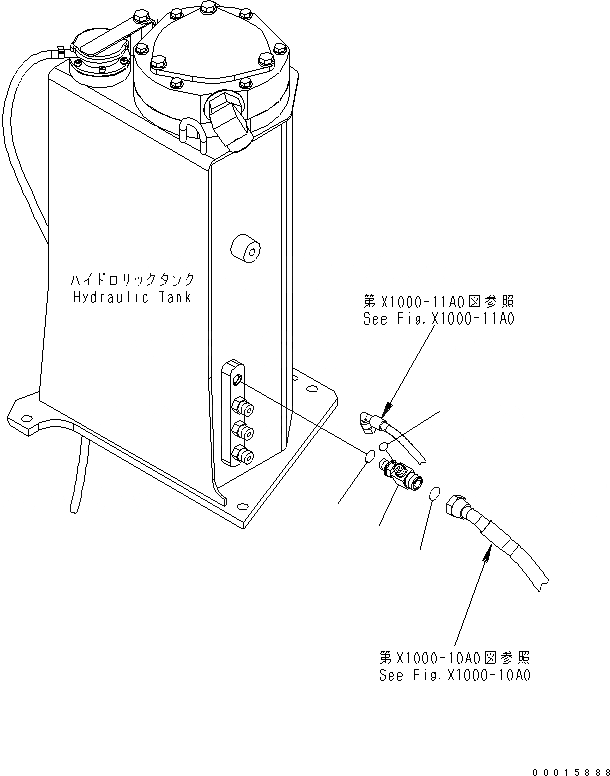 ハイドロリックタンク
Hydraulic Tank

第X1000-11A0図参照
See Fig.X1000-11A0

第X1000-10A0図参照
See Fig.X1000-10A0

00015888