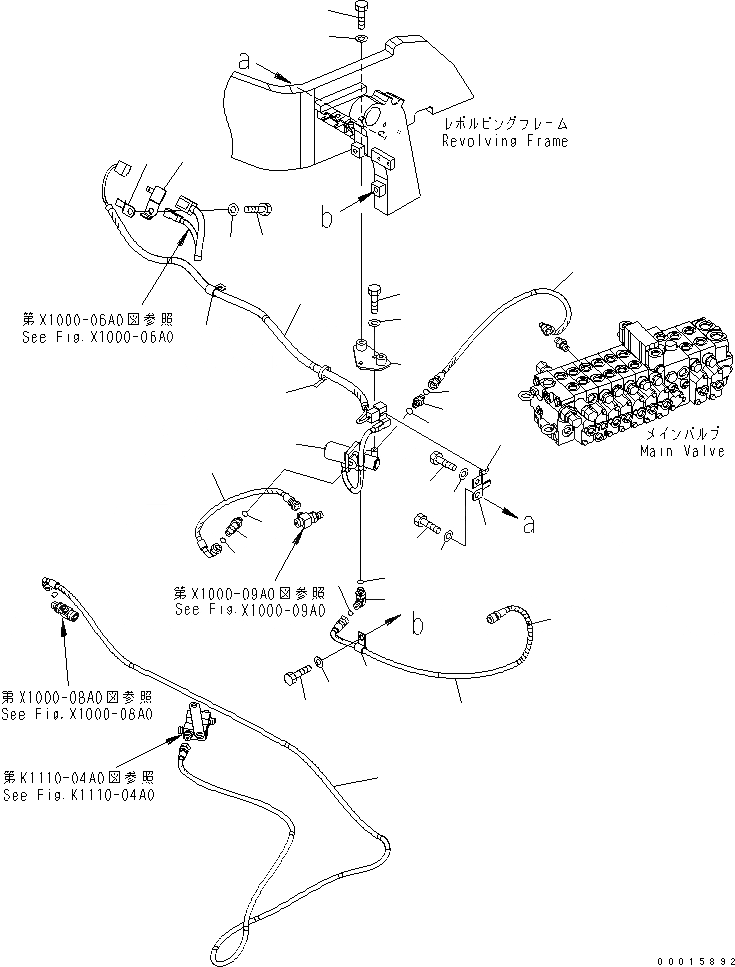 a

レボルビングフレーム
Revolving Frame

b

第X1000-06A0図参照
See Fig.X1000-06A0

メインバルブ
Main Valve

a

第X1000-09A0図参照
See Fig.X1000-09A0

b

第X1000-08A0図参照
See Fig.X1000-08A0

第K1110-04A0図参照
See Fig.K1110-04A0

00015892